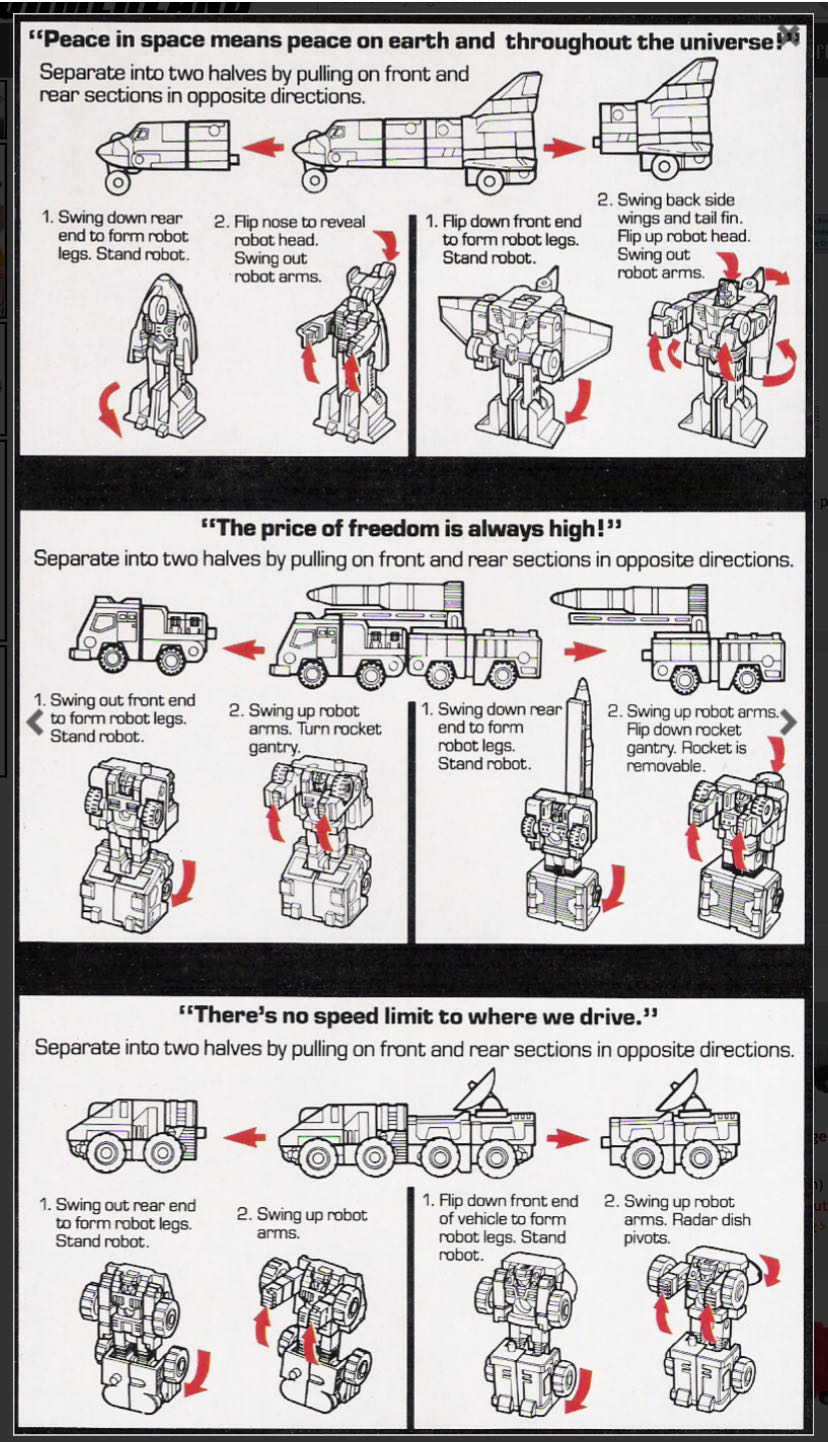 "Peace in space means peace on earth and throughout the universe!"

Separate into two halves by pulling on front and rear sections in opposite directions.

1. Swing down rear end to form robot legs. Stand robot.

2. Flip nose to reveal robot head. Swing out robot arms.

1. Flip down front end to form robot legs. Stand robot.

2. Swing back side wings and tail fin. Flip up robot head. Swing out robot arms.

"The price of freedom is always high!"

Separate into two halves by pulling on front and rear sections in opposite directions.

1. Swing out front end to form robot legs. Stand robot.

2. Swing up robot arms. Turn rocket gantry.

1. Swing down rear end to form robot legs. Stand robot.

2. Swing up robot arms. Flip down rocket gantry. Rocket is removable.

"There's no speed limit to where we drive."

Separate into two halves by pulling on front and rear sections in opposite directions.

1. Swing out rear end to form robot legs. Stand robot.

2. Swing up robot arms.

1. Flip down front end of vehicle to form robot legs. Stand robot.

2. Swing up robot arms. Radar dish pivots.