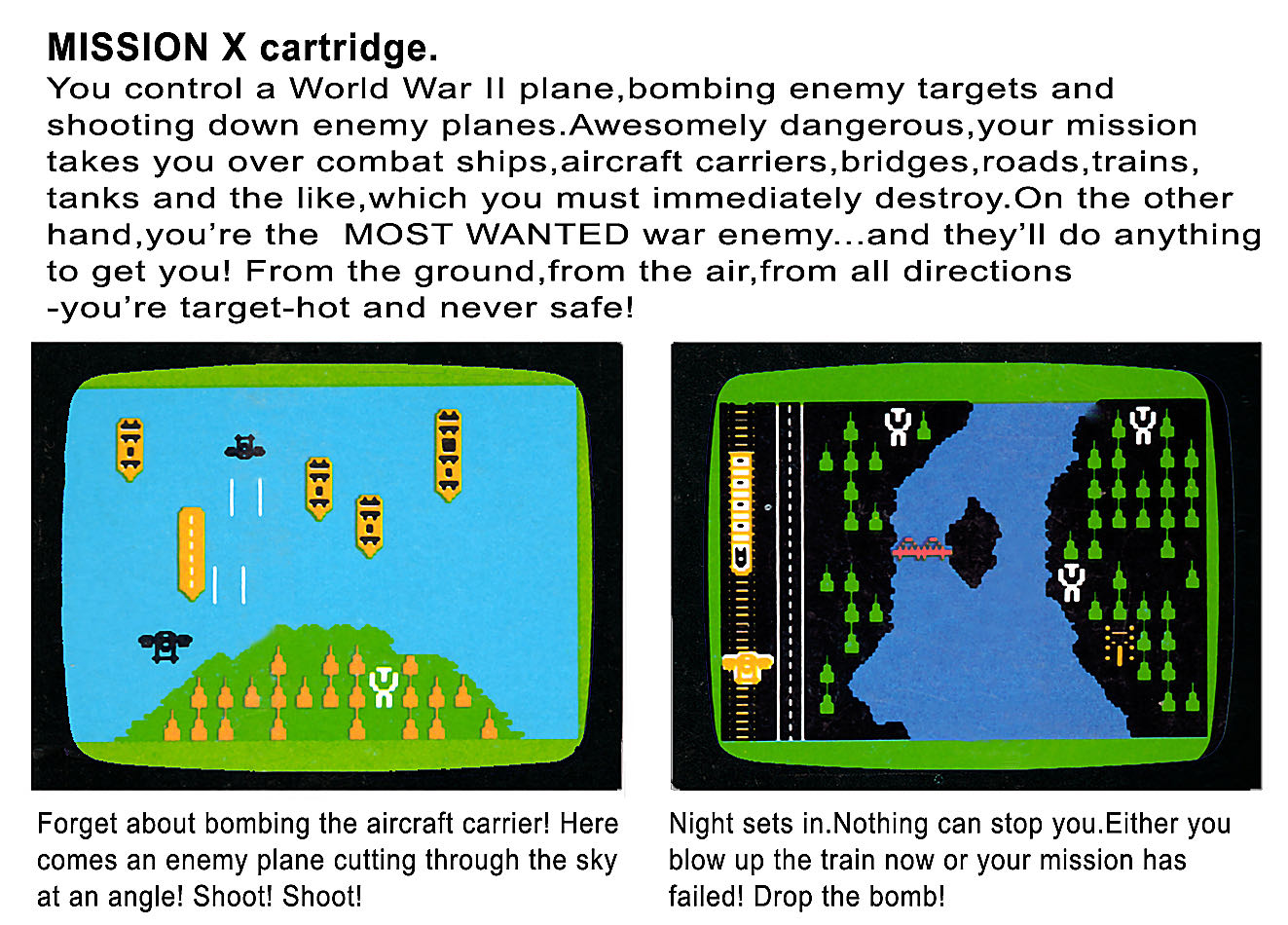 MISSION X cartridge.
You control a World War II plane,bombing enemy targets and shooting down enemy planes.Awesomely dangerous,your mission takes you over combat ships,aircraft carriers,bridges,roads,trains, tanks and the like,which you must immediately destroy.On the other hand,you're the MOST WANTED war enemy...and they'll do anything to get you! From the ground,from the air,from all directions -you're target-hot and never safe!

Forget about bombing the aircraft carrier! Here comes an enemy plane cutting through the sky at an angle! Shoot! Shoot!

Night sets in.Nothing can stop you.Either you blow up the train now or your mission has failed! Drop the bomb!